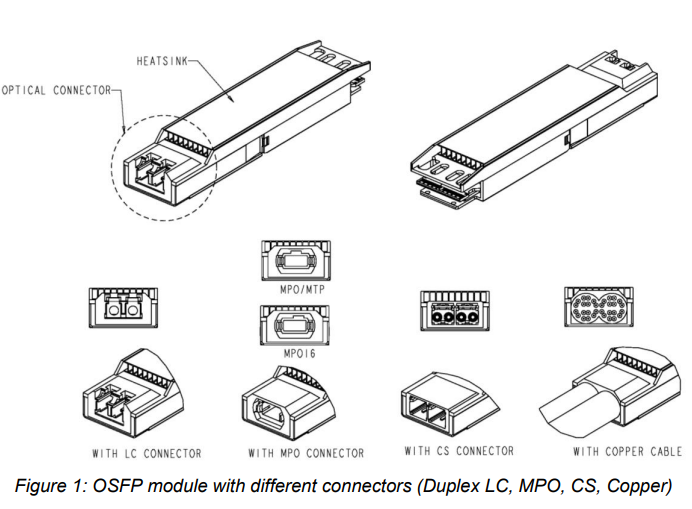 HEATSINK

OPTICAL CONNECTOR

MPO/MTP

MPO16

WITH LC CONNECTOR

WITH MPO CONNECTOR

WITH CS CONNECTOR

WITH COPPER CABLE

Figure 1: OSFP module with different connectors (Duplex LC, MPO, CS, Copper)