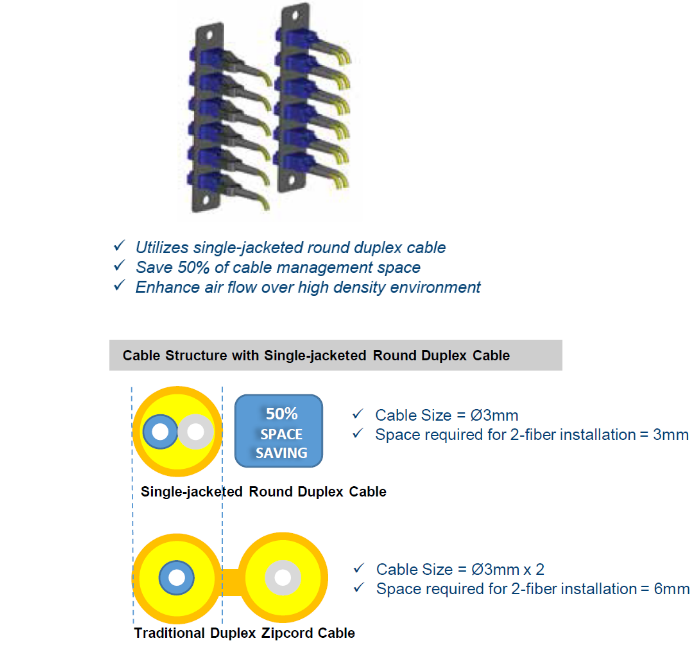 ✓ Utilizes single-jacketed round duplex cable
✓ Save 50% of cable management space
✓ Enhance air flow over high density environment

Cable Structure with Single-jacketed Round Duplex Cable

50% SPACE SAVING

✓ Cable Size = Ø3mm
✓ Space required for 2-fiber installation = 3mm

Single-jacketed Round Duplex Cable

✓ Cable Size = Ø3mm x 2
✓ Space required for 2-fiber installation = 6mm

Traditional Duplex Zipcord Cable